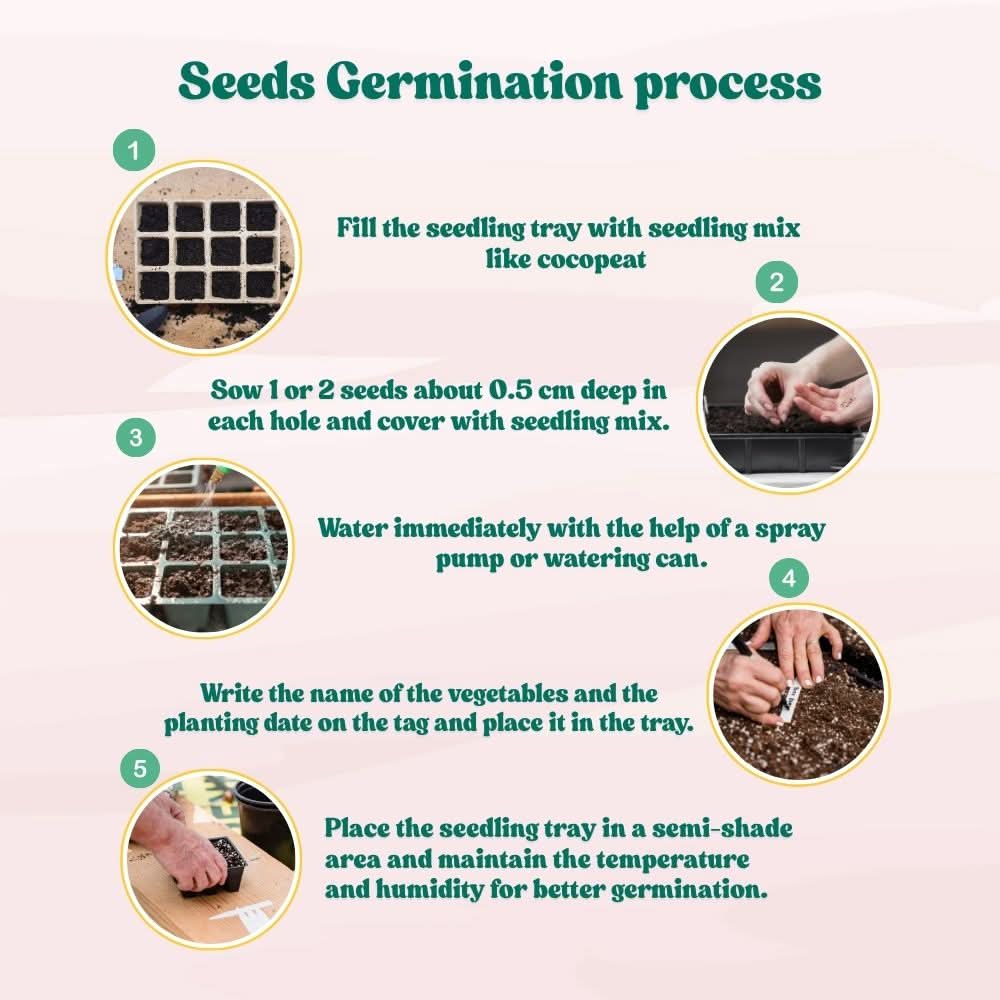 Seeds Germination process

1

Fill the seedling tray with seedling mix like cocopeat

2

Sow 1 or 2 seeds about 0.5 cm deep in each hole and cover with seedling mix.

3

Water immediately with the help of a spray pump or watering can.

4

Write the name of the vegetables and the planting date on the tag and place it in the tray.

5

Place the seedling tray in a semi-shade area and maintain the temperature and humidity for better germination.