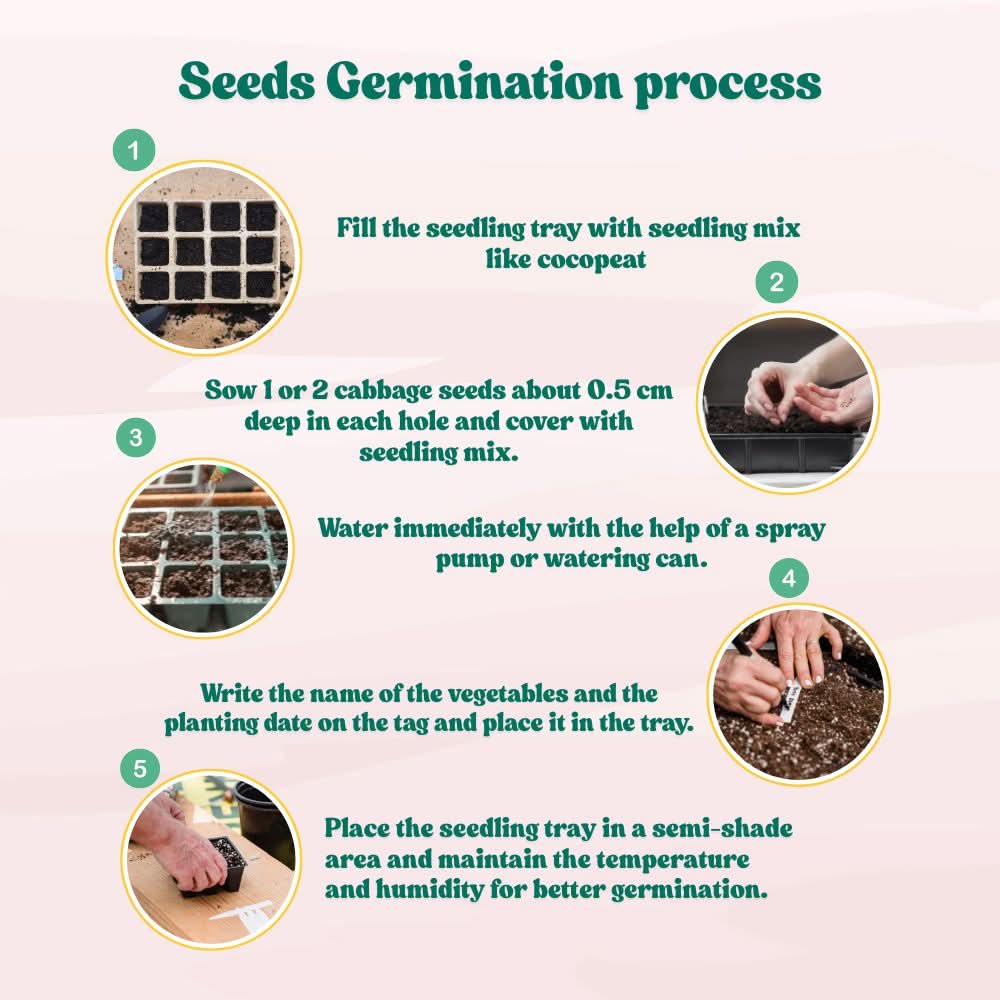 Seeds Germination process

1

Fill the seedling tray with seedling mix like cocopeat

2

Sow 1 or 2 cabbage seeds about 0.5 cm deep in each hole and cover with seedling mix.

3

Water immediately with the help of a spray pump or watering can.

4

Write the name of the vegetables and the planting date on the tag and place it in the tray.

5

Place the seedling tray in a semi-shade area and maintain the temperature and humidity for better germination.